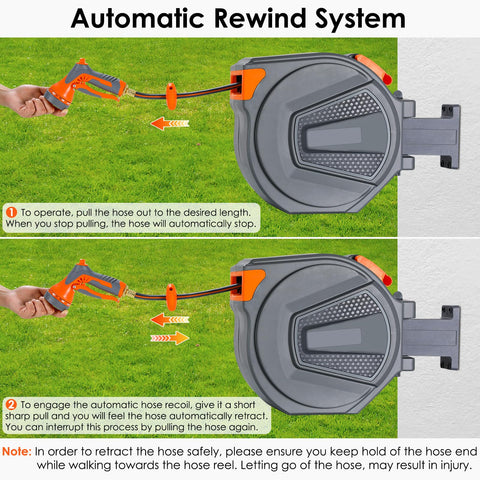 Automatic Rewind System

1 To operate, pull the hose out to the desired length. When you stop pulling, the hose will automatically stop.

2 To engage the automatic hose recoil, give it a short sharp pull and you will feel the hose automatically retract. You can interrupt this process by pulling the hose again.

Note: In order to retract the hose safely, please ensure you keep hold of the hose end while walking towards the hose reel. Letting go of the hose, may result in injury.