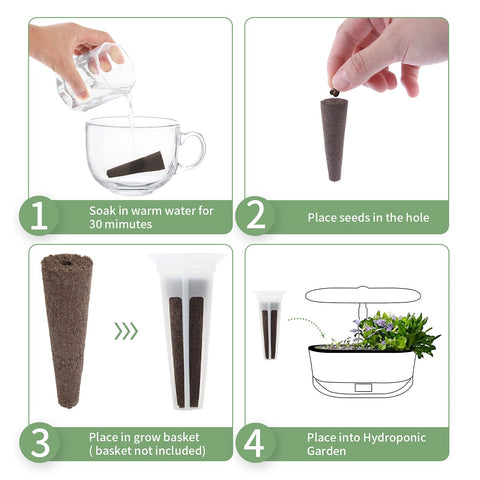 1
Soak in warm water for 30 mimutes

2
Place seeds in the hole

3
Place in grow basket ( basket not included)

4
Place into Hydroponic Garden