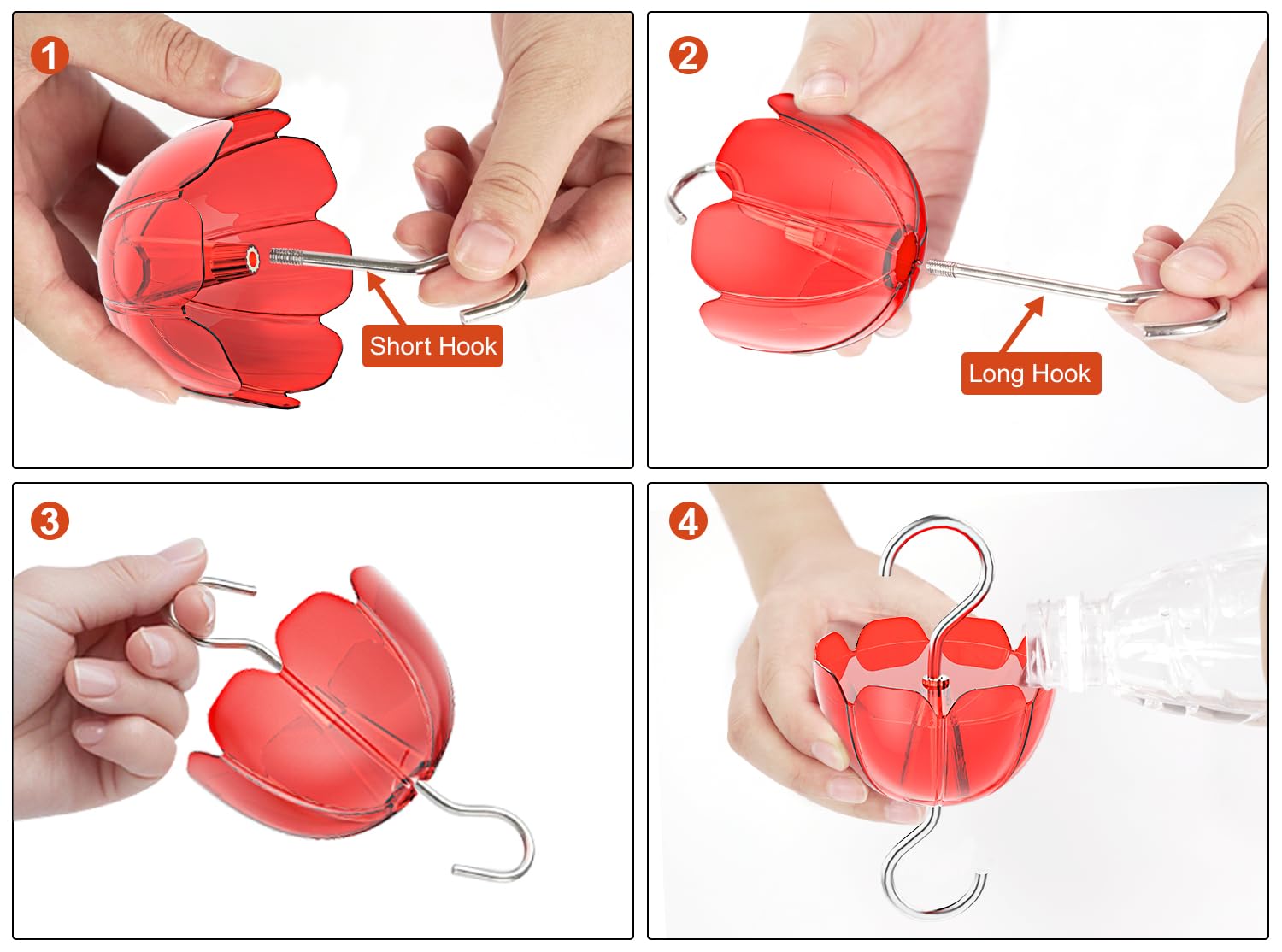 1

Short Hook

2

Long Hook

3

4