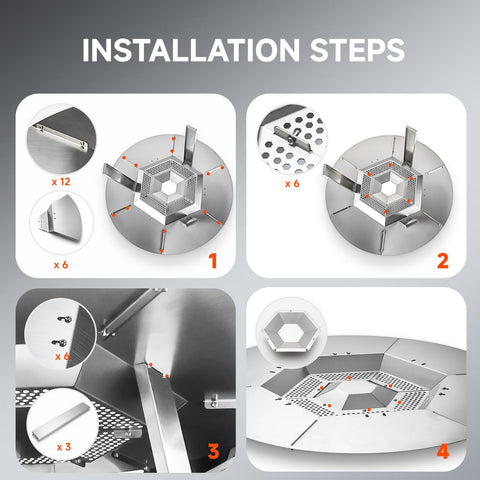 INSTALLATION STEPS

x 12

x 6

1

x 6

2

x 6

x 3

3

4