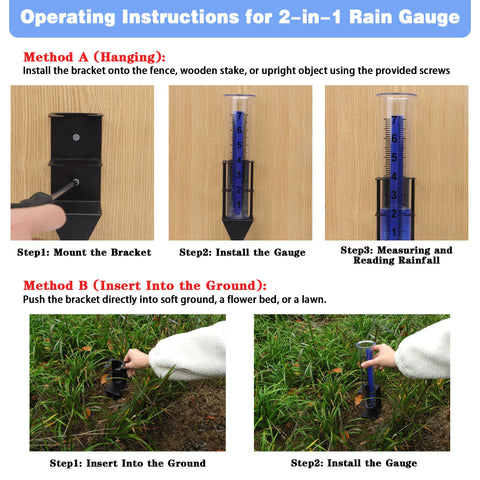 Operating Instructions for 2-in-1 Rain Gauge

Method A (Hanging):
Install the bracket onto the fence, wooden stake, or upright object using the provided screws

7
6
5
4
3
2
1

7
6
5
4
3
2
1

Step1: Mount the Bracket

Step2: Install the Gauge

Step3: Measuring and Reading Rainfall

Method B (Insert Into the Ground):
Push the bracket directly into soft ground, a flower bed, or a lawn.

Step1: Insert Into the Ground

Step2: Install the Gauge