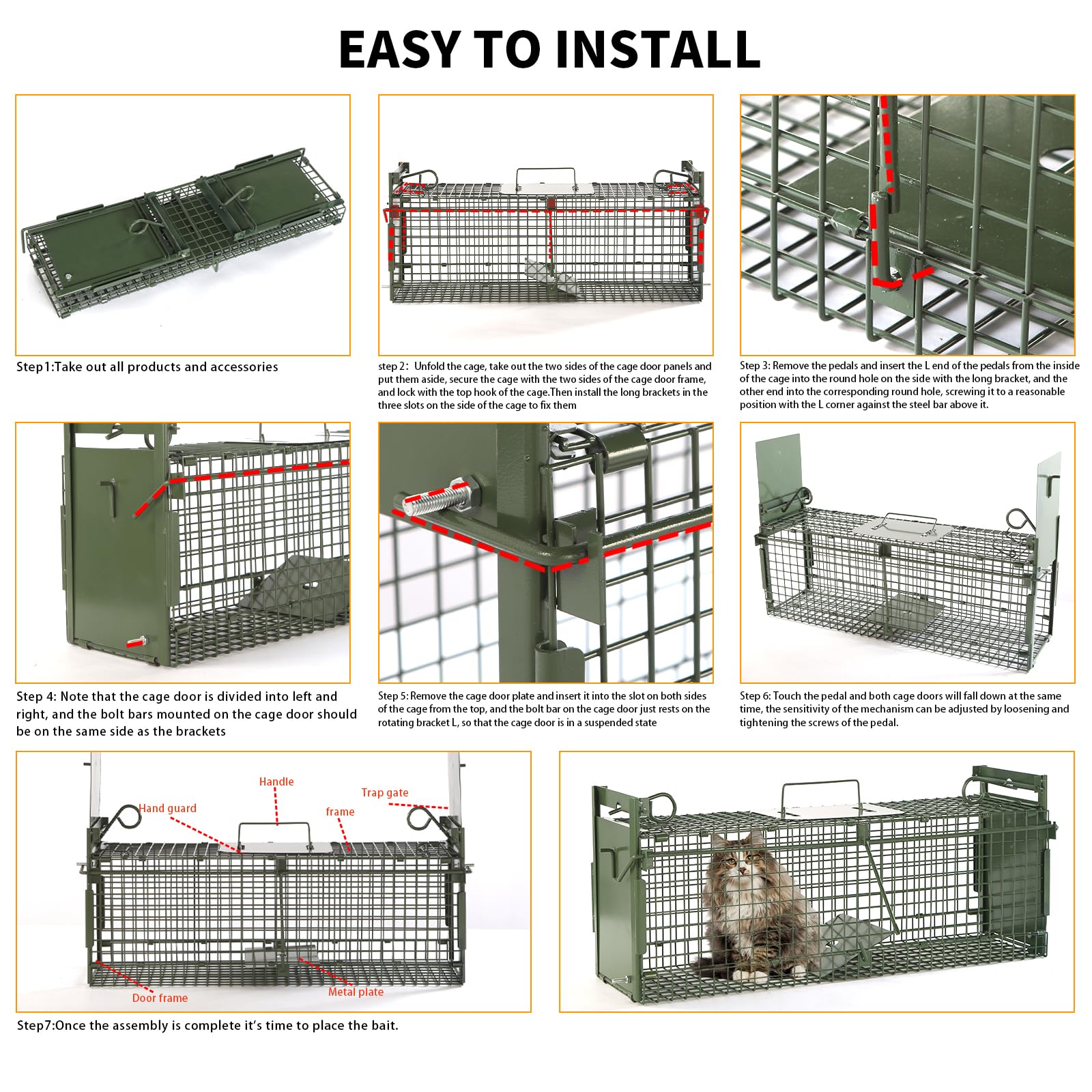 EASY TO INSTALL

Step1:Take out all products and accessories

step 2: Unfold the cage, take out the two sides of the cage door panels and put them aside, secure the cage with the two sides of the cage door frame, and lock with the top hook of the cage.Then install the long brackets in the three slots on the side of the cage to fix them

Step 3: Remove the pedals and insert the L end of the pedals from the inside of the cage into the round hole on the side with the long bracket, and the other end into the corresponding round hole, screwing it to a reasonable position with the L corner against the steel bar above it.

Step 4: Note that the cage door is divided into left and right, and the bolt bars mounted on the cage door should be on the same side as the brackets

Step 5: Remove the cage door plate and insert it into the slot on both sides of the cage from the top, and the bolt bar on the cage door just rests on the rotating bracket L, so that the cage door is in a suspended state

Step 6: Touch the pedal and both cage doors will fall down at the same time, the sensitivity of the mechanism can be adjusted by loosening and tightening the screws of the pedal.

Handle
Trap gate
Hand guard
frame
Door frame
Metal plate

Step7:Once the assembly is complete it's time to place the bait.