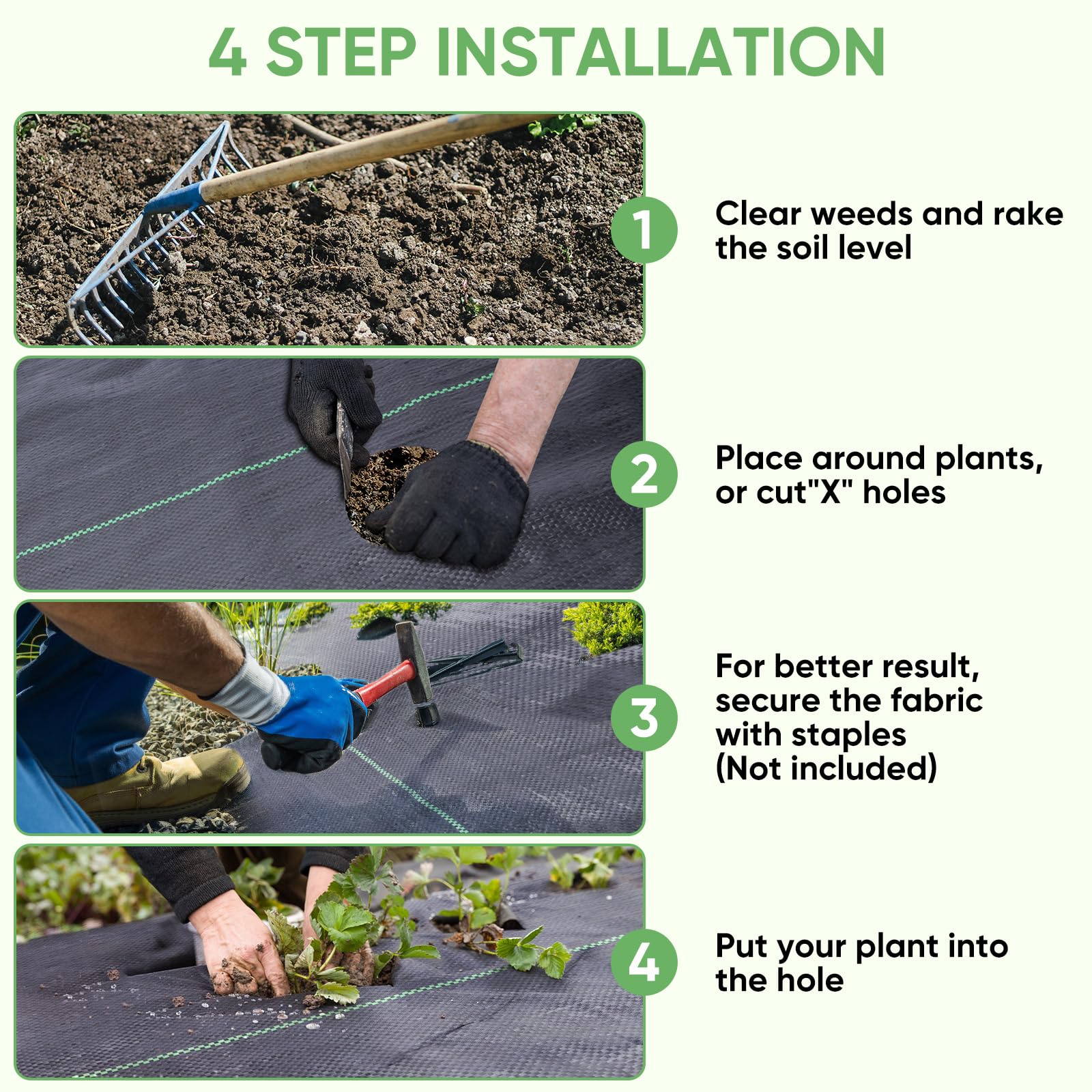 4 STEP INSTALLATION

1

Clear weeds and rake the soil level

2

Place around plants, or cut"X" holes

3

For better result, secure the fabric with staples (Not included)

4

Put your plant into the hole