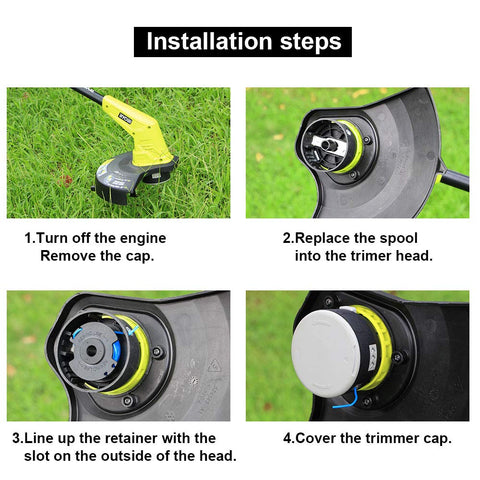 Installation steps

RYOBI

1.Turn off the engine
Remove the cap.

2.Replace the spool
into the trimer head.

3.Line up the retainer with the slot on the outside of the head.

4.Cover the trimmer cap.