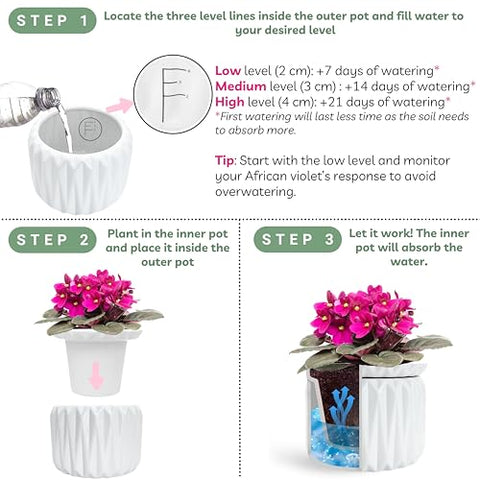 STEP 1 Locate the three level lines inside the outer pot and fill water to your desired level

Low level (2 cm): +7 days of watering*
Medium level (3 cm) : +14 days of watering*
High level (4 cm): +21 days of watering*
*First watering will last less time as the soil needs to absorb more.

Tip: Start with the low level and monitor your African violet's response to avoid overwatering.

STEP 2 Plant in the inner pot and place it inside the outer pot

STEP 3 Let it work! The inner pot will absorb the water.