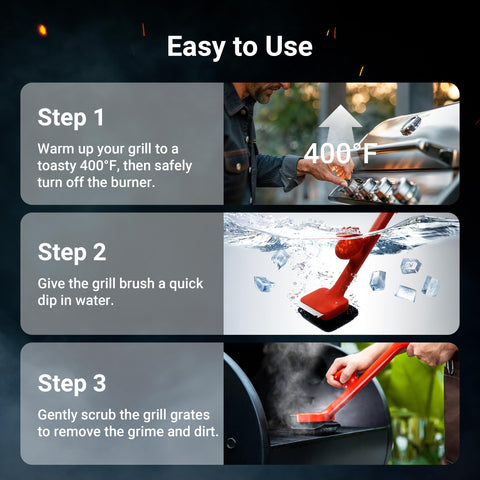 Easy to Use

Step 1

Warm up your grill to a toasty 400°F, then safely turn off the burner.

400°F

Step 2

Give the grill brush a quick dip in water.

Step 3

Gently scrub the grill grates to remove the grime and dirt.