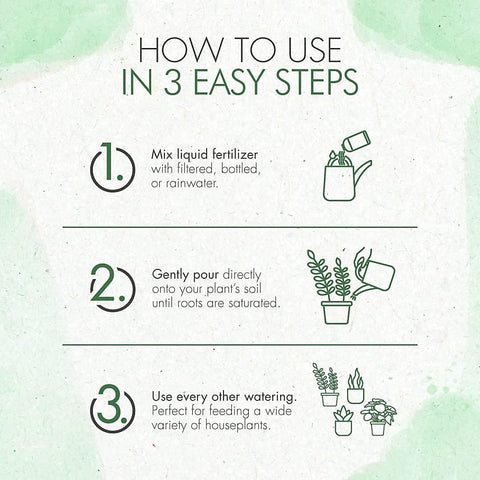 HOW TO USE
IN 3 EASY STEPS

1.

Mix liquid fertilizer with filtered, bottled, or rainwater.

2.

Gently pour directly onto your plant's soil until roots are saturated.

3.

Use every other watering. Perfect for feeding a wide variety of houseplants.