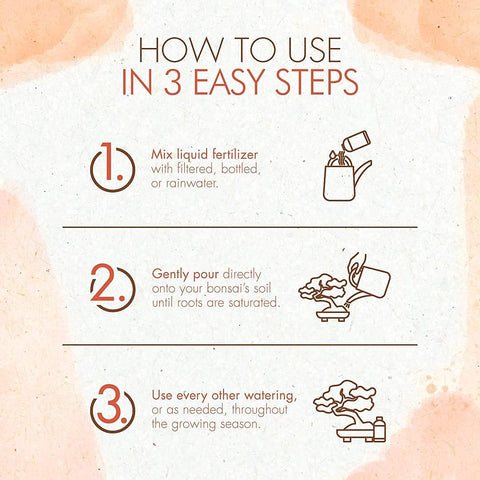 HOW TO USE
IN 3 EASY STEPS

1. Mix liquid fertilizer with filtered, bottled, or rainwater.

2. Gently pour directly onto your bonsai's soil until roots are saturated.

3. Use every other watering, or as needed, throughout the growing season.