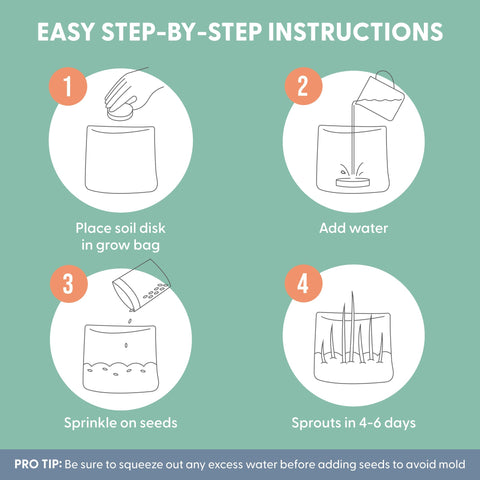 EASY STEP-BY-STEP INSTRUCTIONS

1

Place soil disk in grow bag

2

Add water

3

Sprinkle on seeds

4

Sprouts in 4-6 days

PRO TIP: Be sure to squeeze out any excess water before adding seeds to avoid mold