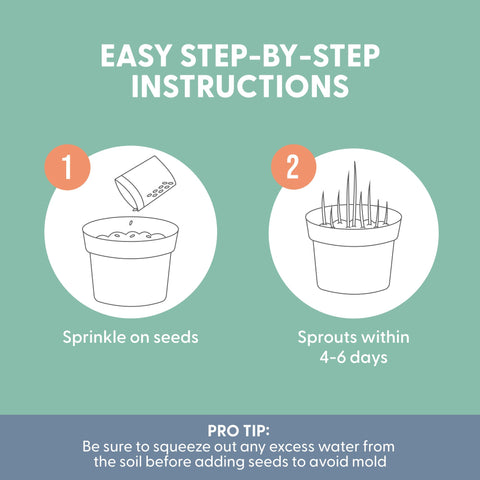 EASY STEP-BY-STEP INSTRUCTIONS

1

Sprinkle on seeds

2

Sprouts within 4-6 days

PRO TIP:
Be sure to squeeze out any excess water from the soil before adding seeds to avoid mold