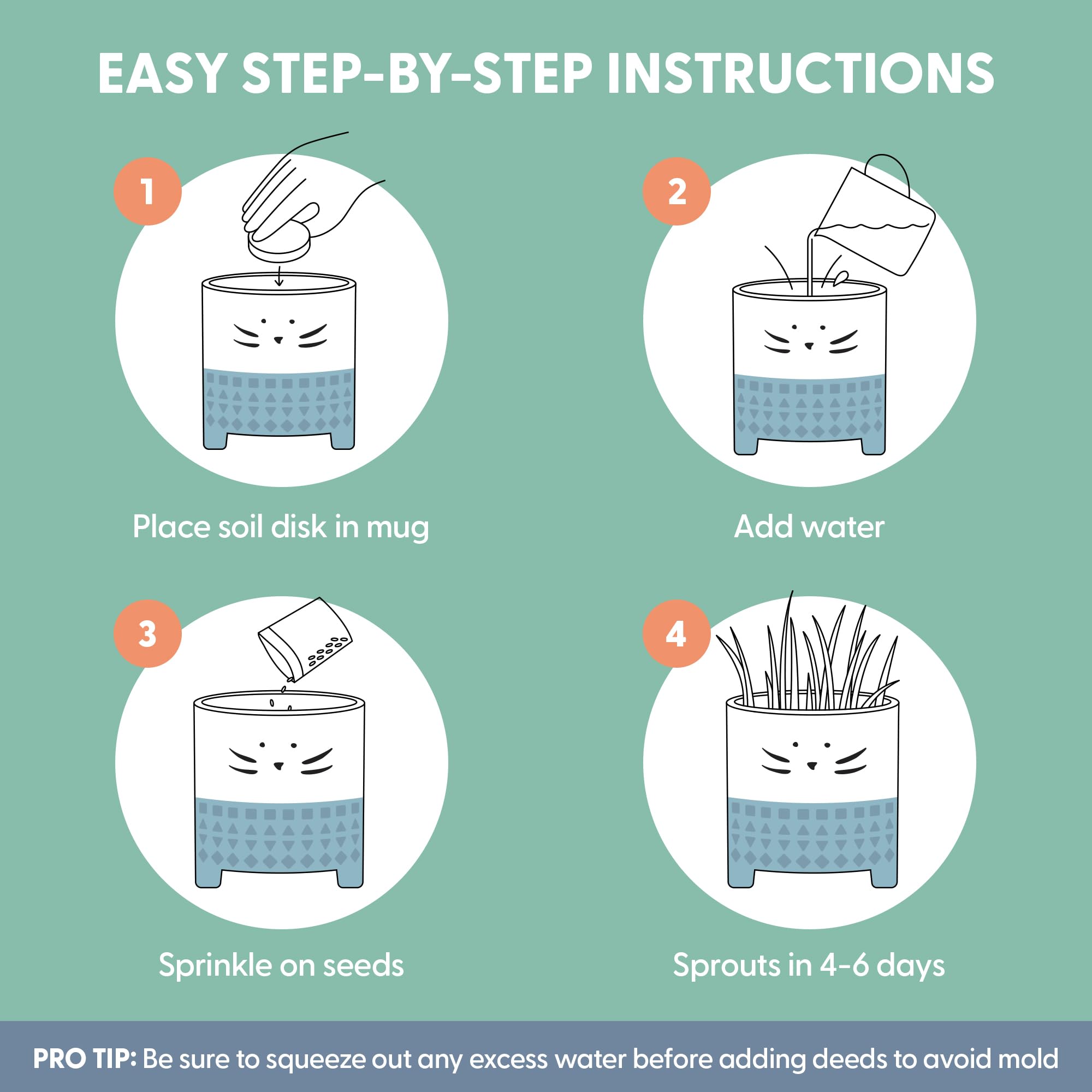 EASY STEP-BY-STEP INSTRUCTIONS

1

Place soil disk in mug

2

Add water

3

Sprinkle on seeds

4

Sprouts in 4-6 days

PRO TIP: Be sure to squeeze out any excess water before adding deeds to avoid mold