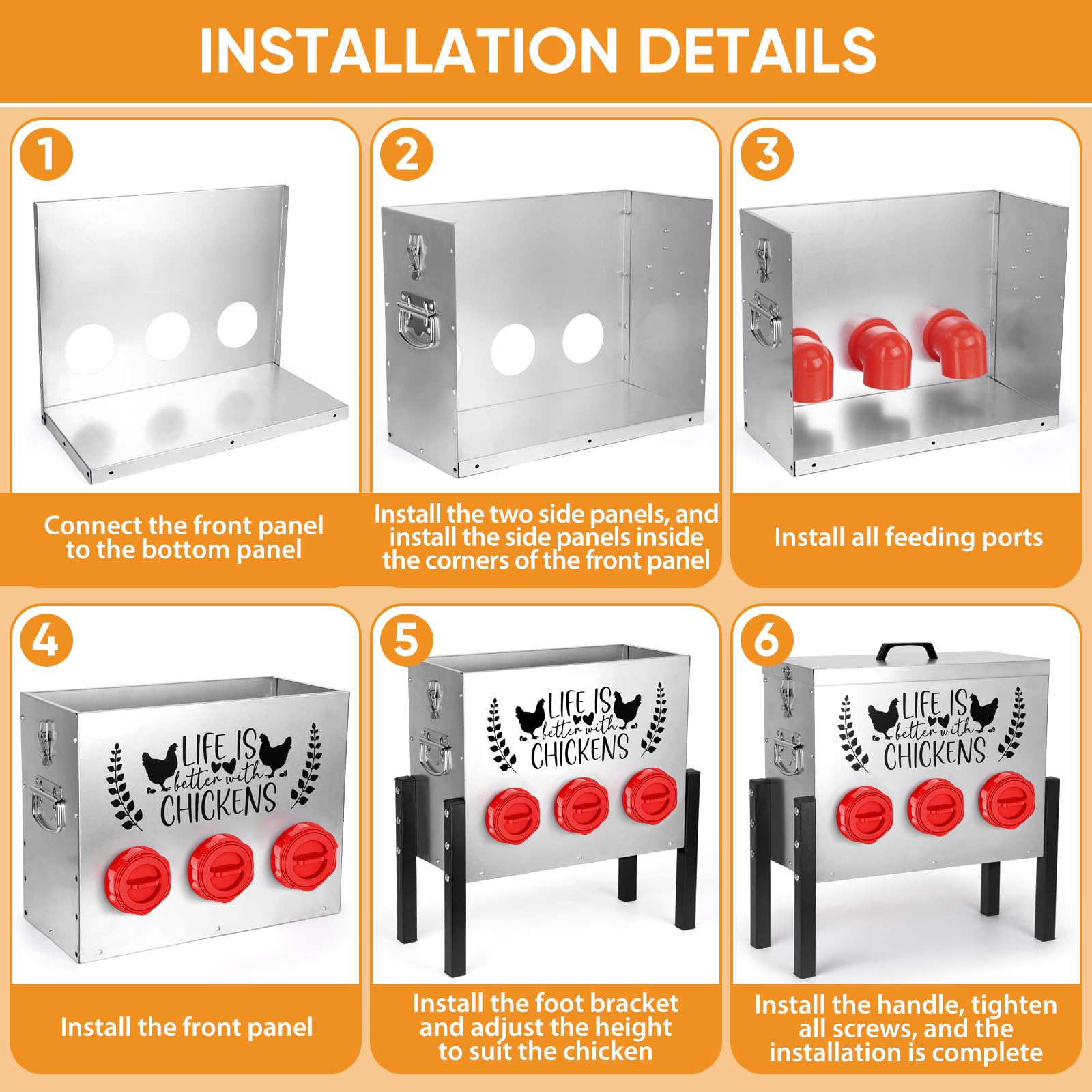 INSTALLATION DETAILS

1

Connect the front panel to the bottom panel

2

Install the two side panels, and install the side panels inside the corners of the front panel

3

Install all feeding ports

4

LIFE IS better with CHICKENS

Install the front panel

5

LIFE IS better with CHICKENS

Install the foot bracket and adjust the height to suit the chicken

6

LIFE IS better with CHICKENS

Install the handle, tighten all screws, and the installation is complete