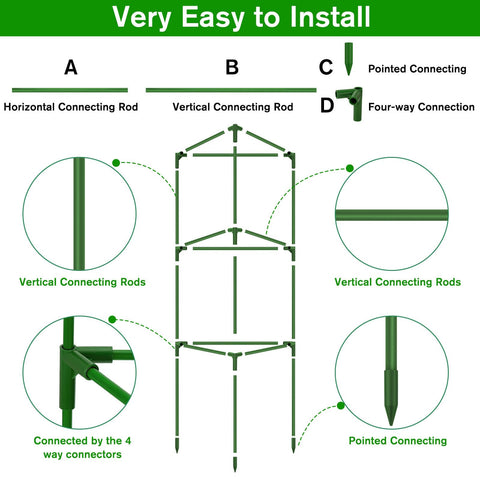 Very Easy to Install

A

Horizontal Connecting Rod

B

Vertical Connecting Rod

C Pointed Connecting

D Four-way Connection

Vertical Connecting Rods

Vertical Connecting Rods

Connected by the 4 way connectors

Pointed Connecting