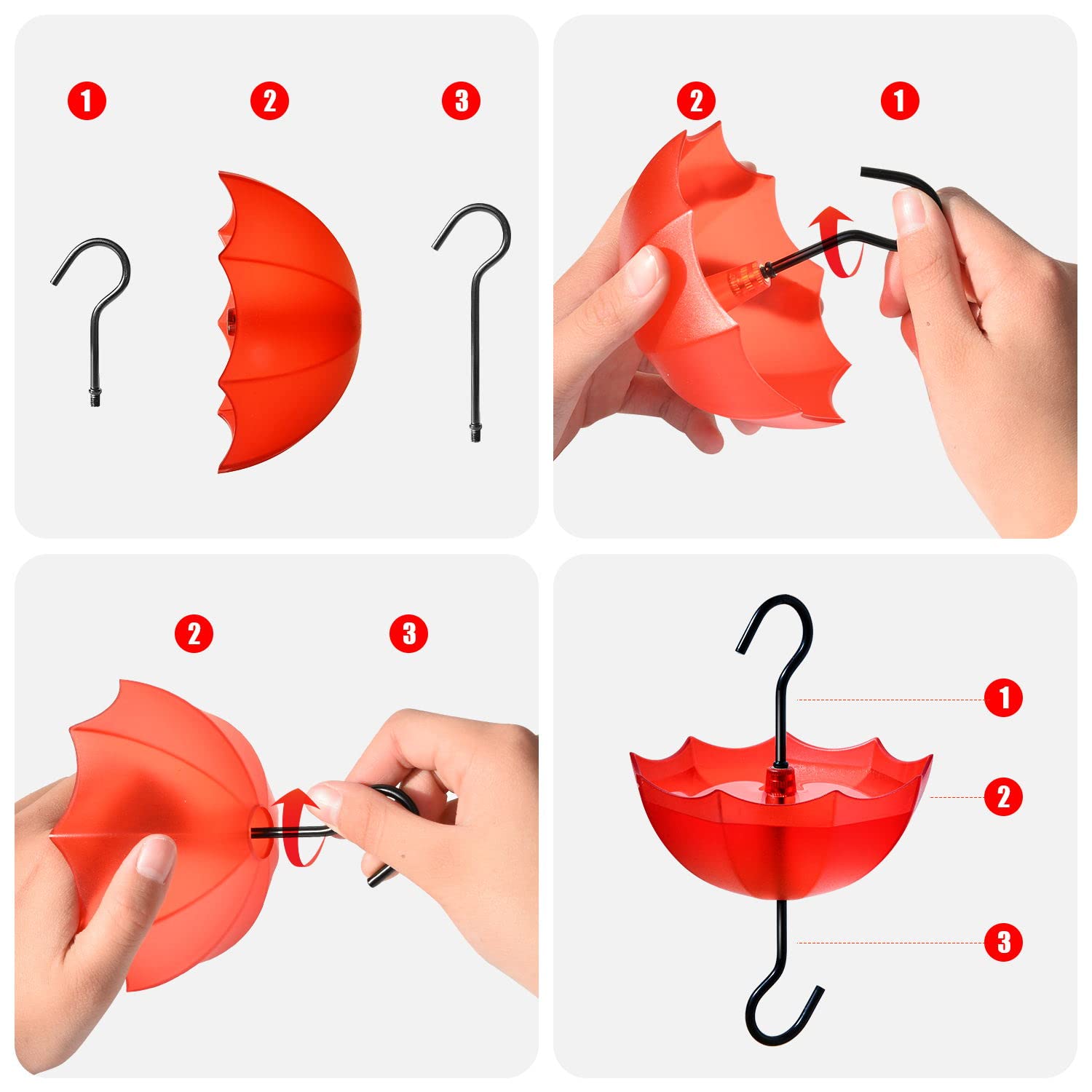 1 2 3

2 1

2 3

1
2
3