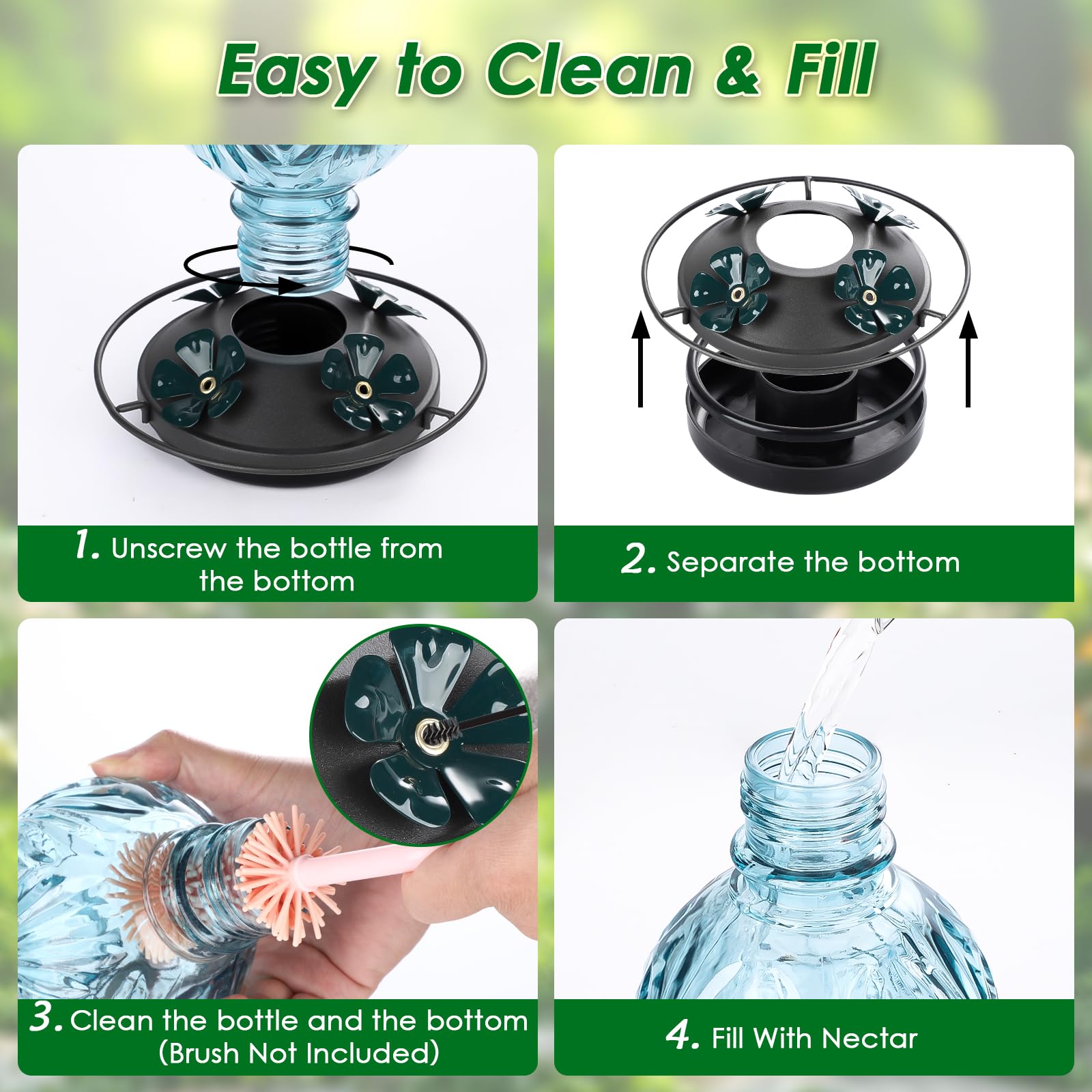 Easy to Clean & Fill

1. Unscrew the bottle from the bottom

2. Separate the bottom

3. Clean the bottle and the bottom (Brush Not Included)

4. Fill With Nectar