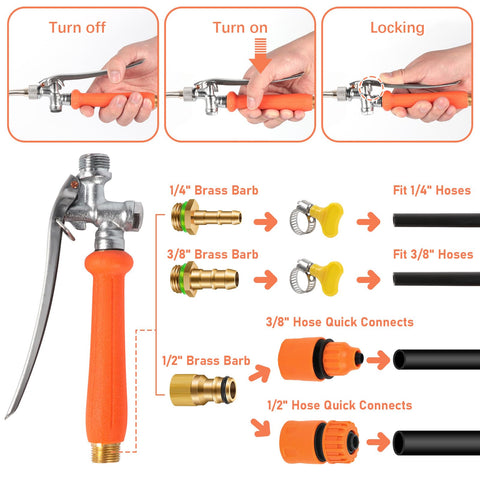 Turn off

Turn on

Locking

1/4" Brass Barb

Fit 1/4" Hoses

3/8" Brass Barb

Fit 3/8" Hoses

3/8" Hose Quick Connects

1/2" Brass Barb

1/2" Hose Quick Connects