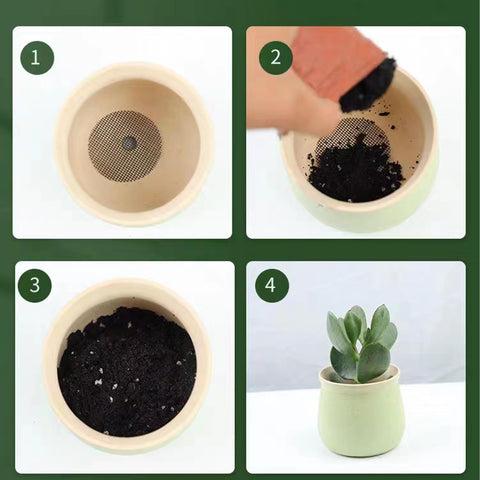 1

2

3

4