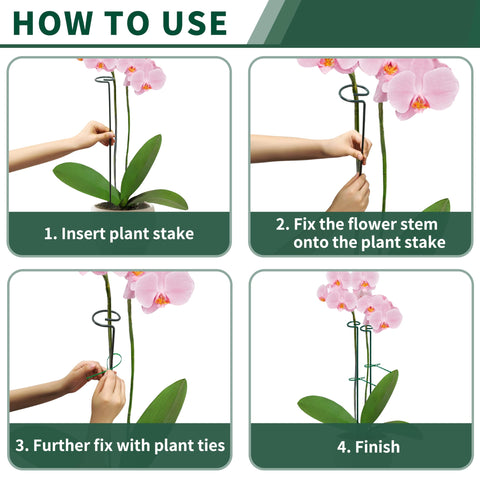 HOW TO USE

1. Insert plant stake

2. Fix the flower stem onto the plant stake

3. Further fix with plant ties

4. Finish