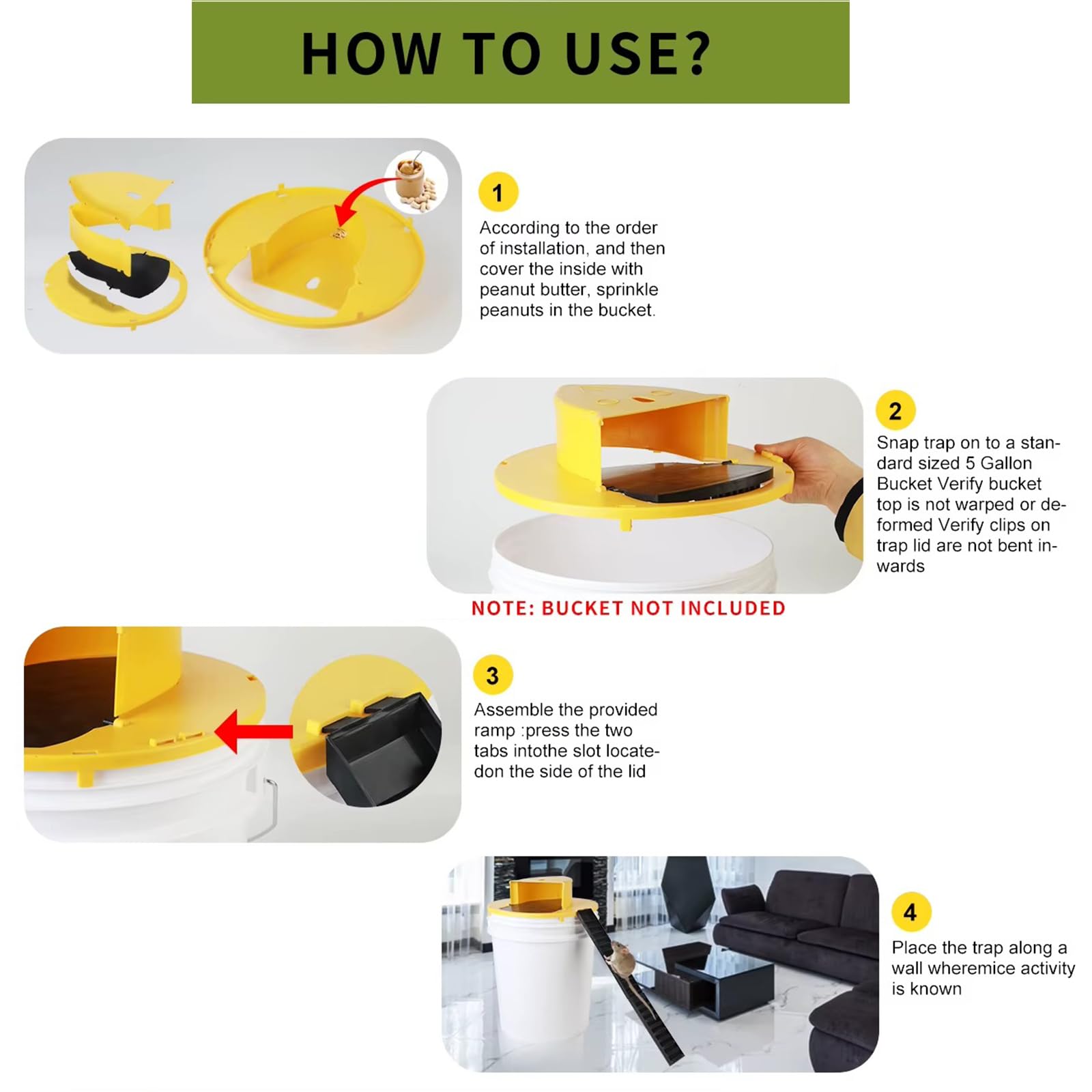 HOW TO USE?

1

According to the order of installation, and then cover the inside with peanut butter, sprinkle peanuts in the bucket.

2

Snap trap on to a standard sized 5 Gallon Bucket Verify bucket top is not warped or deformed Verify clips on trap lid are not bent inwards

NOTE: BUCKET NOT INCLUDED

3

Assemble the provided ramp :press the two tabs intothe slot locatedon the side of the lid

4

Place the trap along a wall wheremice activity is known