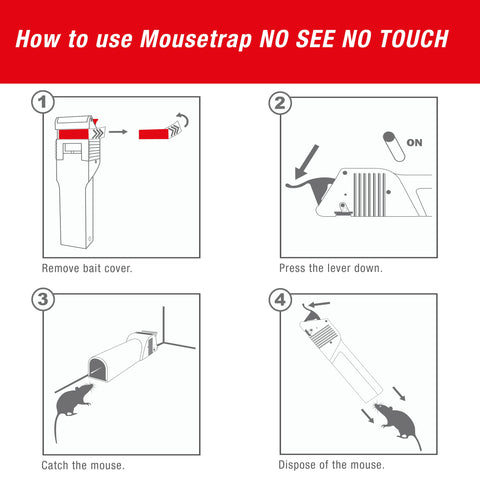 How to use Mousetrap NO SEE NO TOUCH

1

Remove bait cover.

2

ON

Press the lever down.

3

Catch the mouse.

4

Dispose of the mouse.