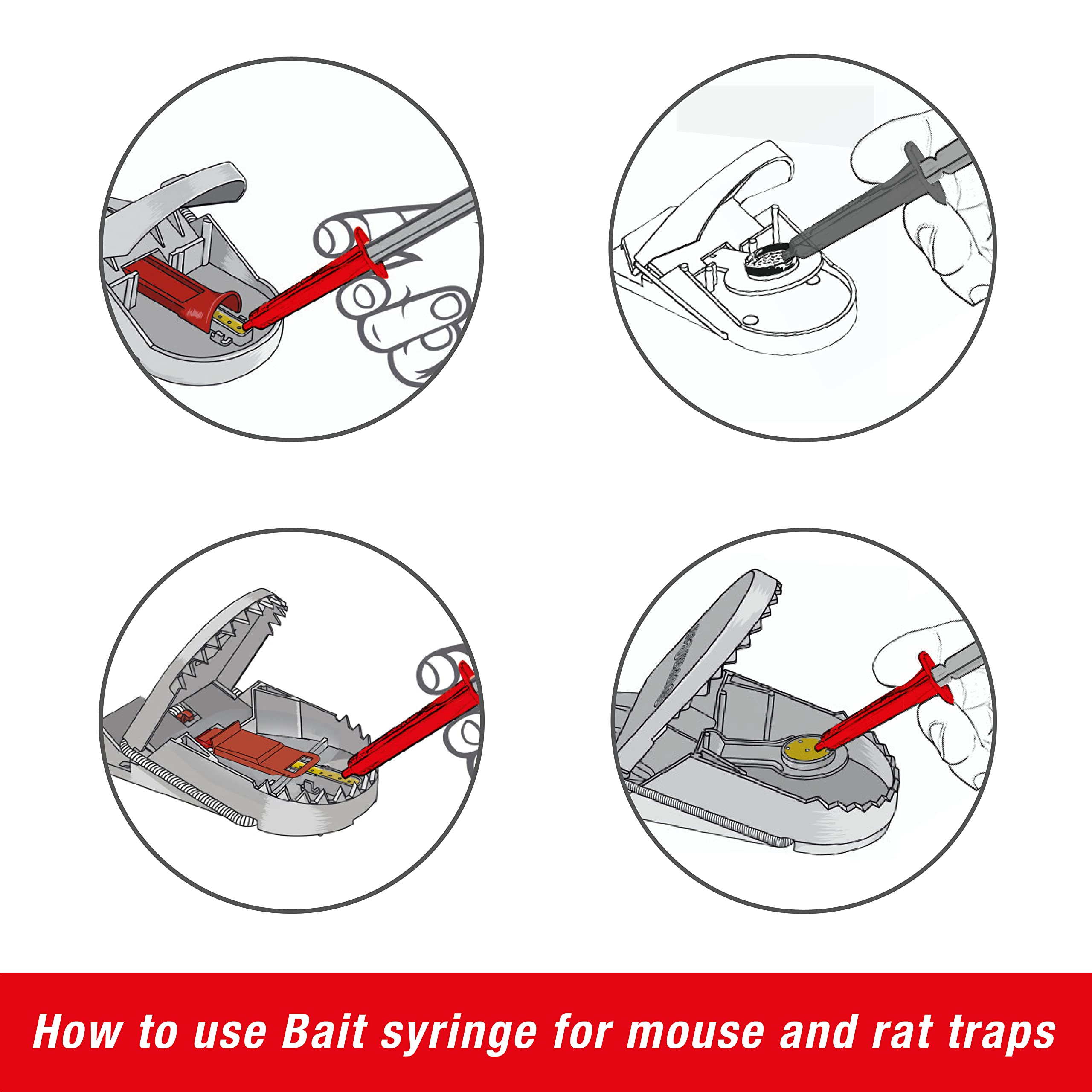 How to use Bait syringe for mouse and rat traps