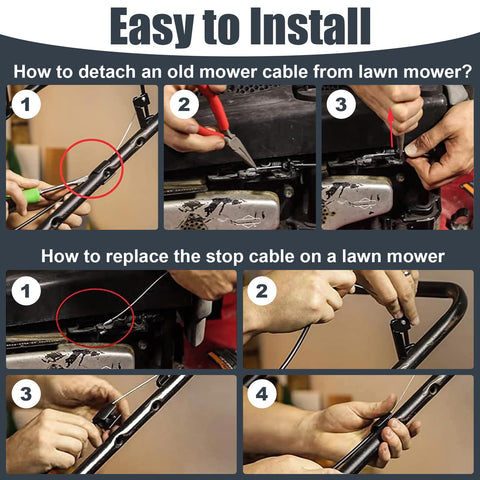 Easy to Install

How to detach an old mower cable from lawn mower?

1

2

3

How to replace the stop cable on a lawn mower

1

2

3

4