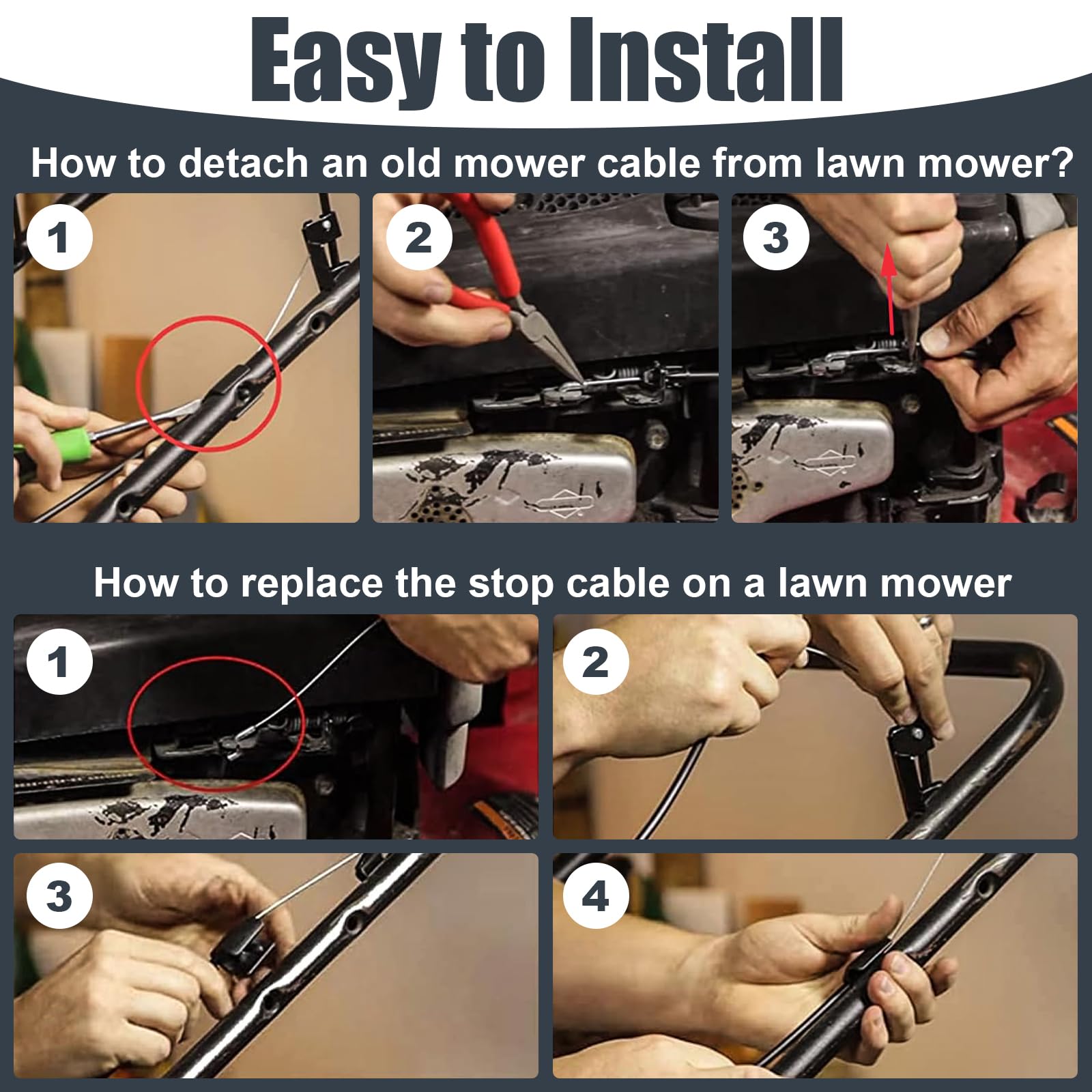 Easy to Install

How to detach an old mower cable from lawn mower?

1

2

3

How to replace the stop cable on a lawn mower

1

2

3

4