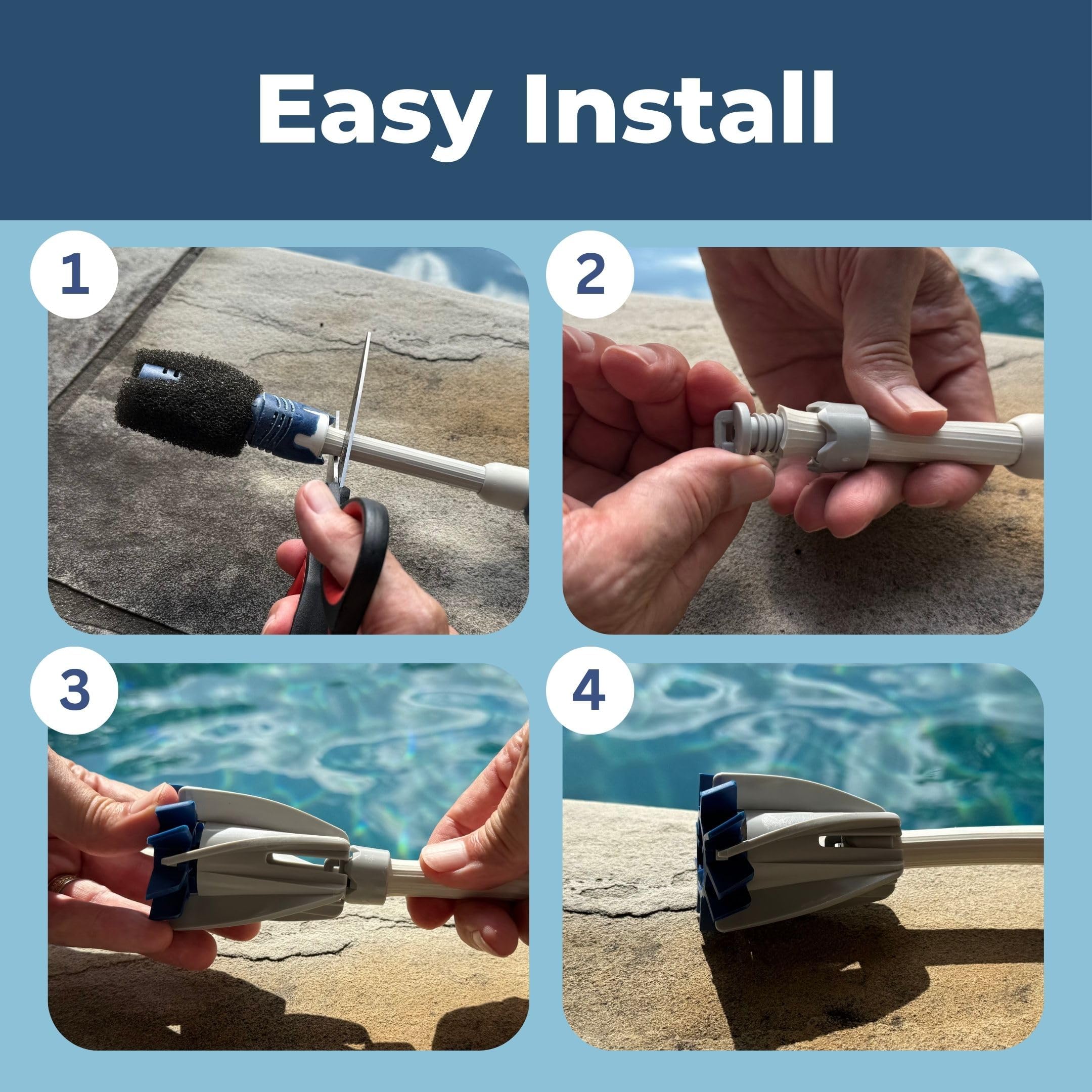 Easy Install

1

2

3

4