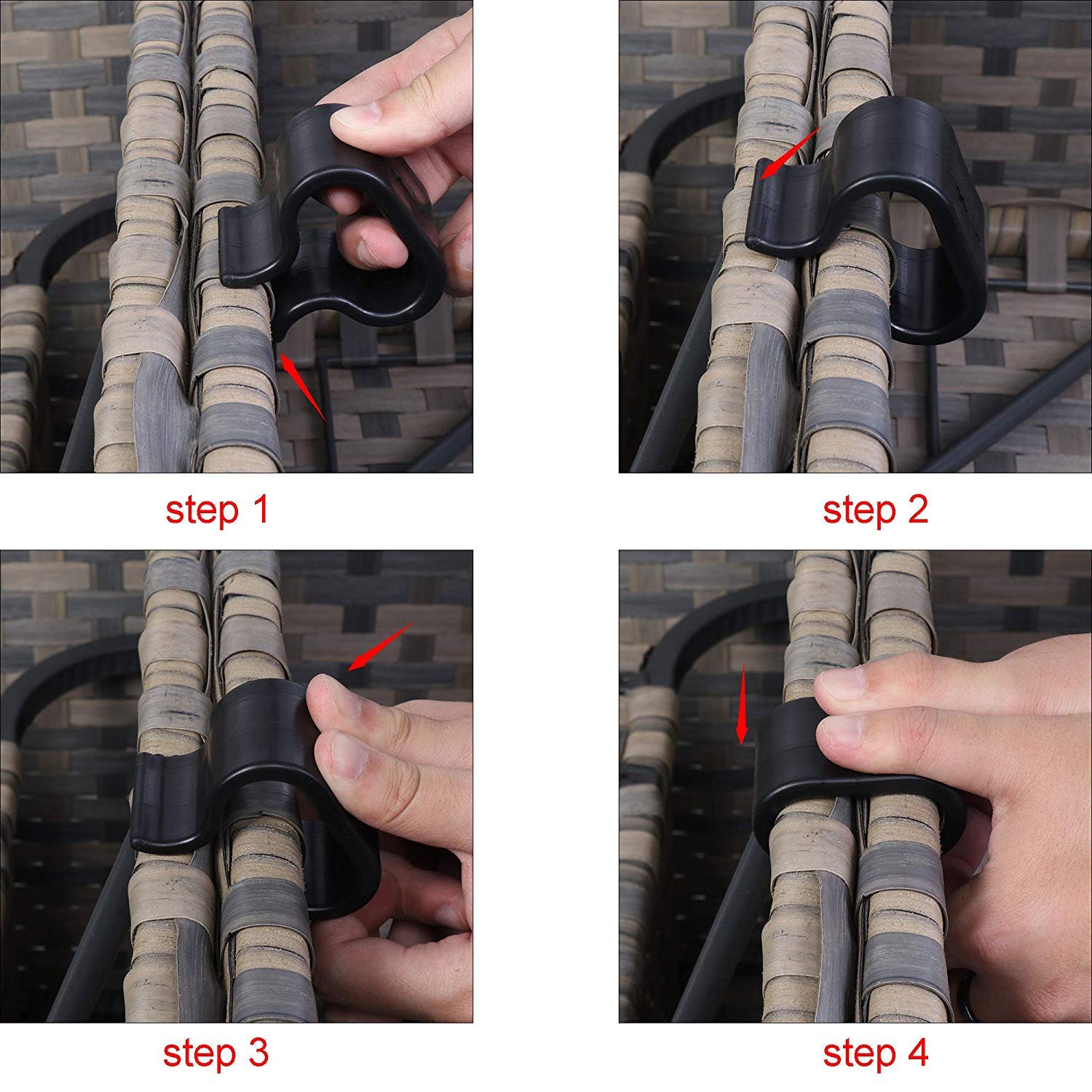 step 1

step 2

step 3

step 4