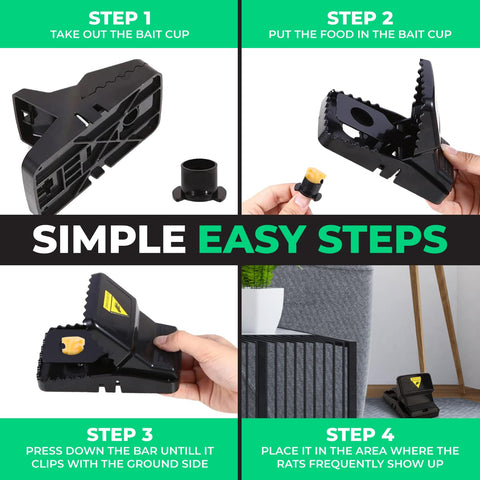 STEP 1
TAKE OUT THE BAIT CUP

STEP 2
PUT THE FOOD IN THE BAIT CUP

SIMPLE EASY STEPS

STEP 3
PRESS DOWN THE BAR UNTILL IT CLIPS WITH THE GROUND SIDE

STEP 4
PLACE IT IN THE AREA WHERE THE RATS FREQUENTLY SHOW UP