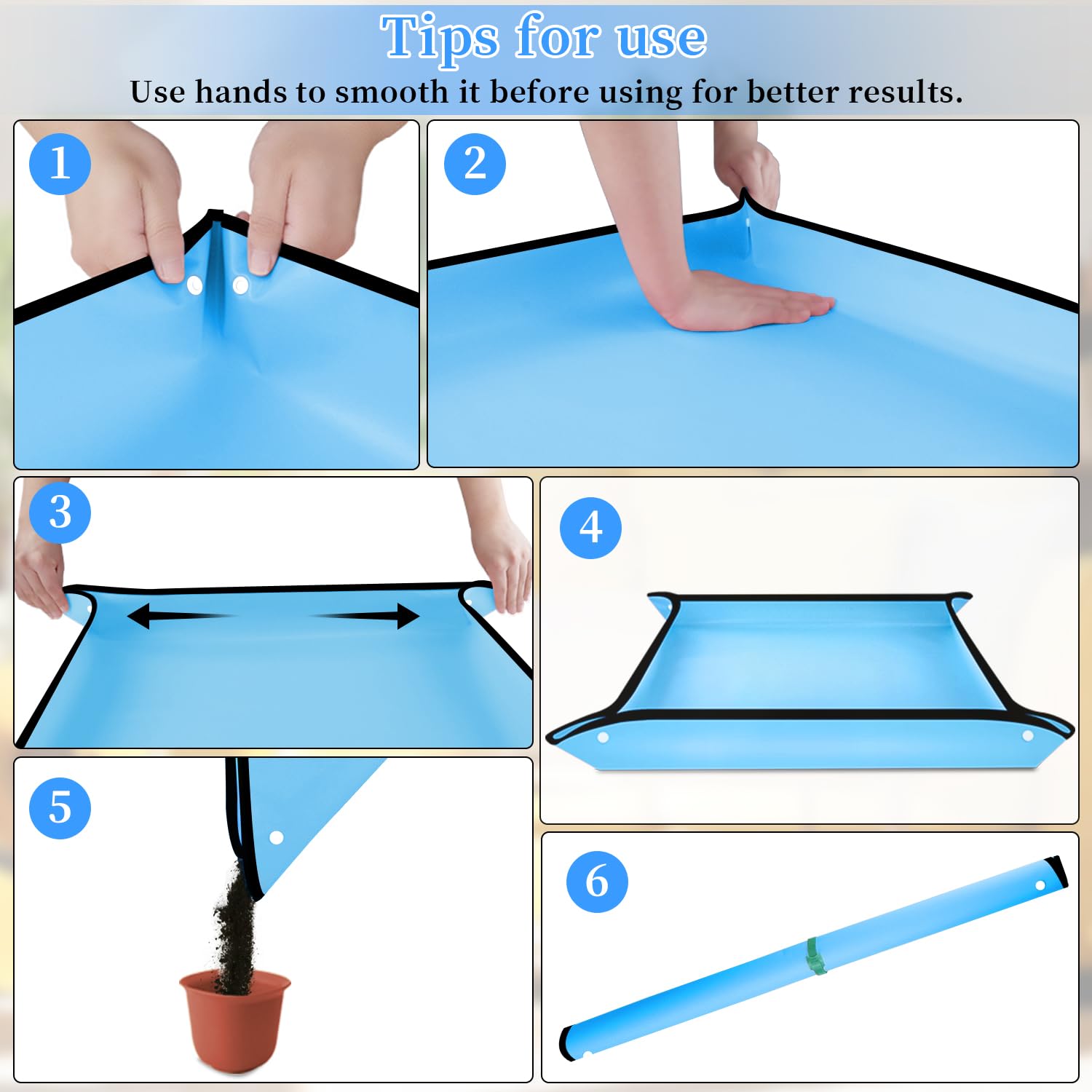 Tips for use

Use hands to smooth it before using for better results.

1

2

3

4

5

6