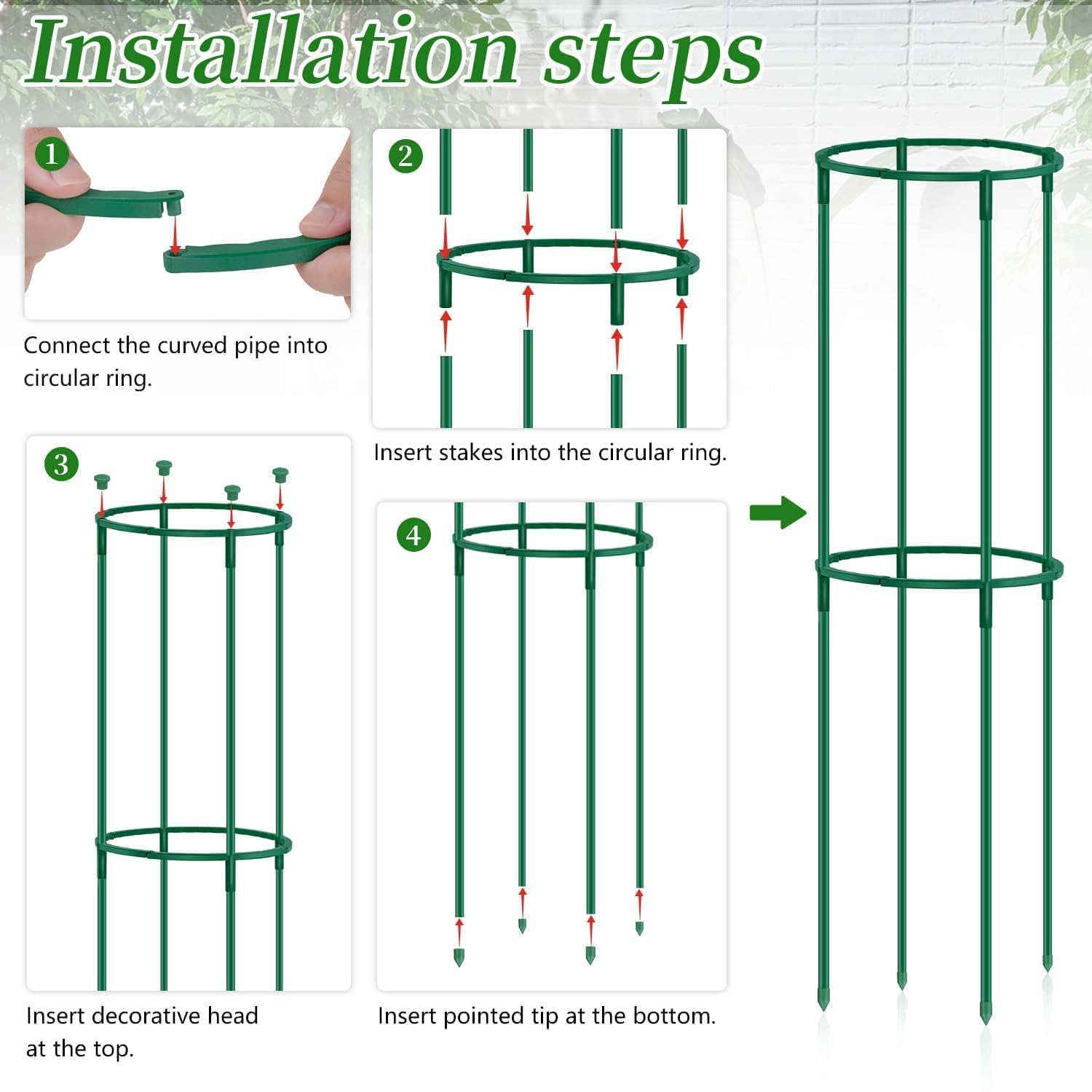 Installation steps

1

Connect the curved pipe into circular ring.

2

Insert stakes into the circular ring.

3

Insert decorative head at the top.

4

Insert pointed tip at the bottom.