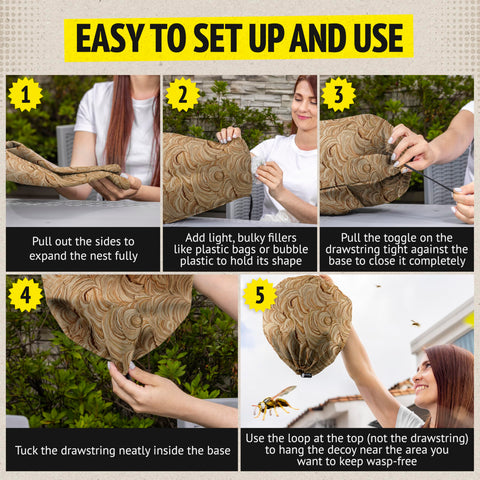 EASY TO SET UP AND USE

1

Pull out the sides to expand the nest fully

2

Add light, bulky fillers like plastic bags or bubble plastic to hold its shape

3

Pull the toggle on the drawstring tight against the base to close it completely

4

Tuck the drawstring neatly inside the base

5

Use the loop at the top (not the drawstring) to hang the decoy near the area you want to keep wasp-free