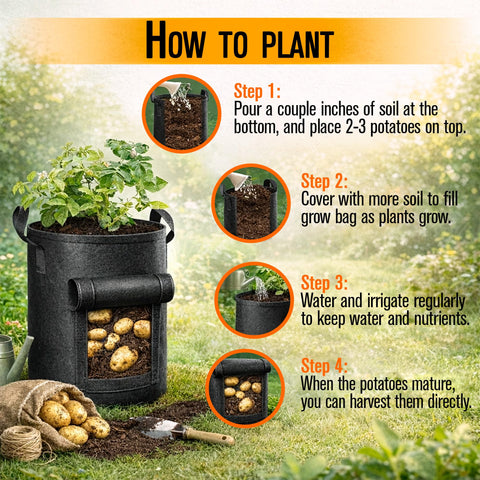 HOW TO PLANT

Step 1:
Pour a couple inches of soil at the bottom, and place 2-3 potatoes on top.

Step 2:
Cover with more soil to fill grow bag as plants grow.

Step 3:
Water and irrigate regularly to keep water and nutrients.

Step 4:
When the potatoes mature, you can harvest them directly.