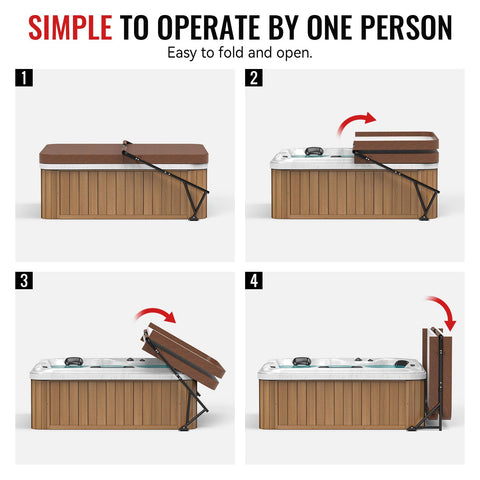 SIMPLE TO OPERATE BY ONE PERSON
Easy to fold and open.

1

2

3

4