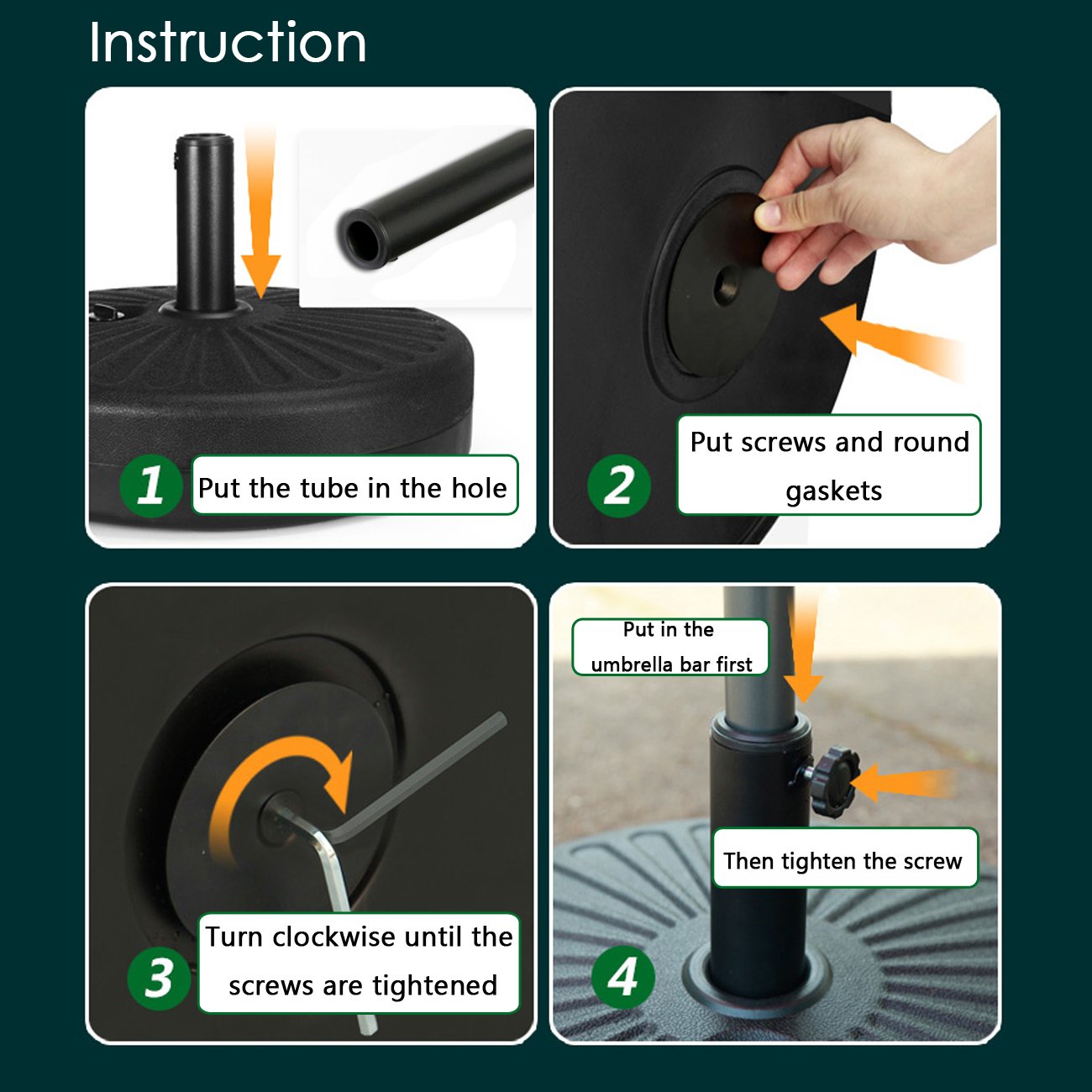 Instruction

1 Put the tube in the hole

2 Put screws and round gaskets

3 Turn clockwise until the screws are tightened

Put in the umbrella bar first

Then tighten the screw

4