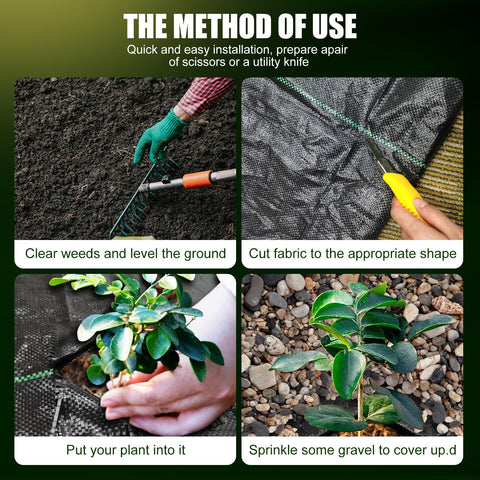 THE METHOD OF USE

Quick and easy installation, prepare apair of scissors or a utility knife

Clear weeds and level the ground

Cut fabric to the appropriate shape

Put your plant into it

Sprinkle some gravel to cover up.d