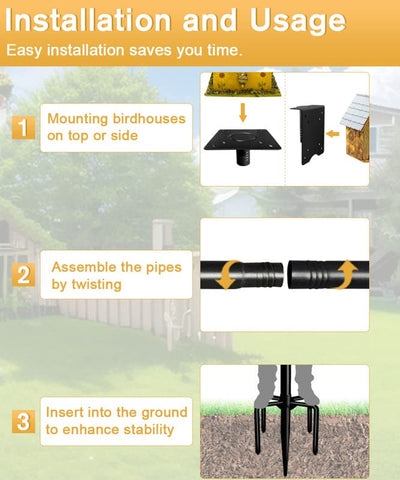 Installation and Usage
Easy installation saves you time.

1 Mounting birdhouses on top or side

2 Assemble the pipes by twisting

3 Insert into the ground to enhance stability