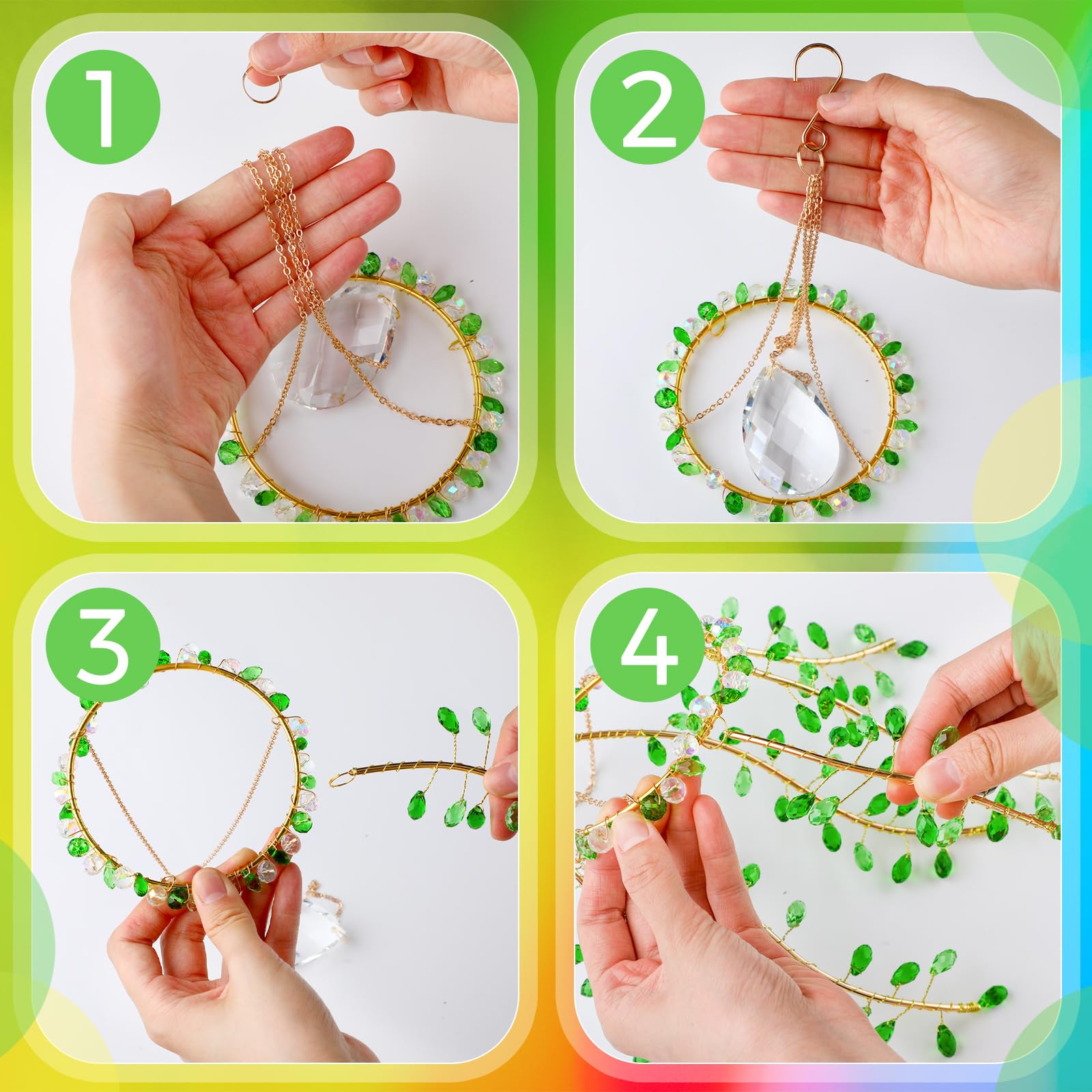 1

2

3

4