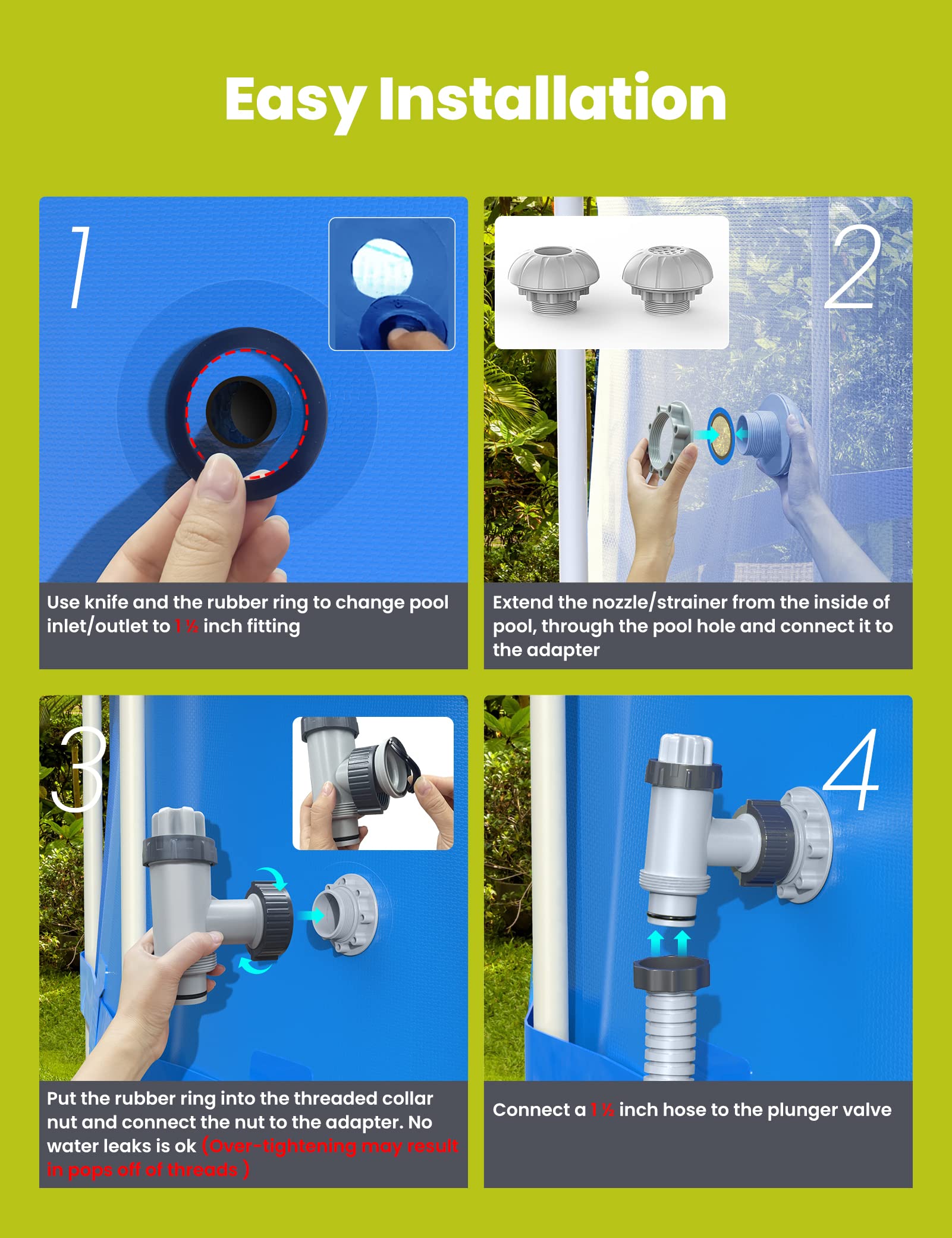 Easy Installation

1

Use knife and the rubber ring to change pool inlet/outlet to 1 ½ inch fitting

2

Extend the nozzle/strainer from the inside of pool, through the pool hole and connect it to the adapter

3

Put the rubber ring into the threaded collar nut and connect the nut to the adapter. No water leaks is ok (Over-tightening may result in pops off of threads )

4

Connect a 1 ½ inch hose to the plunger valve