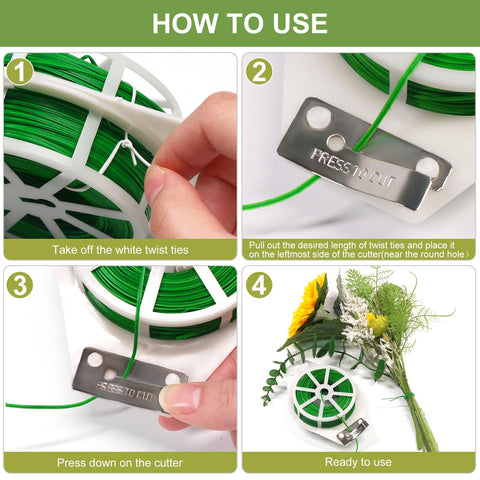 HOW TO USE

1

Take off the white twist ties

2

PRESS TO CUT

Pull out the desired length of twist ties and place it on the leftmost side of the cutter(near the round hole)

3

PRESS TO CUT

Press down on the cutter

4

Ready to use