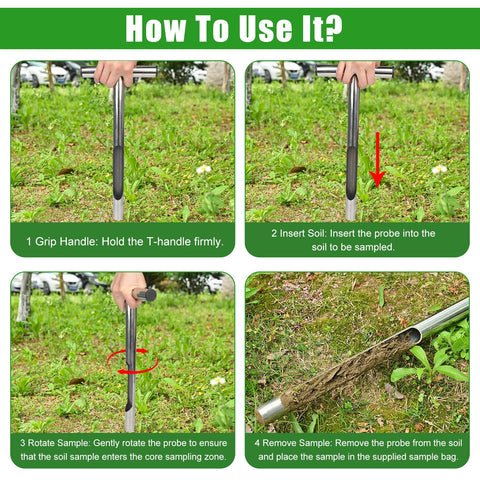 How To Use It?

1 Grip Handle: Hold the T-handle firmly.

2 Insert Soil: Insert the probe into the soil to be sampled.

3 Rotate Sample: Gently rotate the probe to ensure that the soil sample enters the core sampling zone.

4 Remove Sample: Remove the probe from the soil and place the sample in the supplied sample bag.