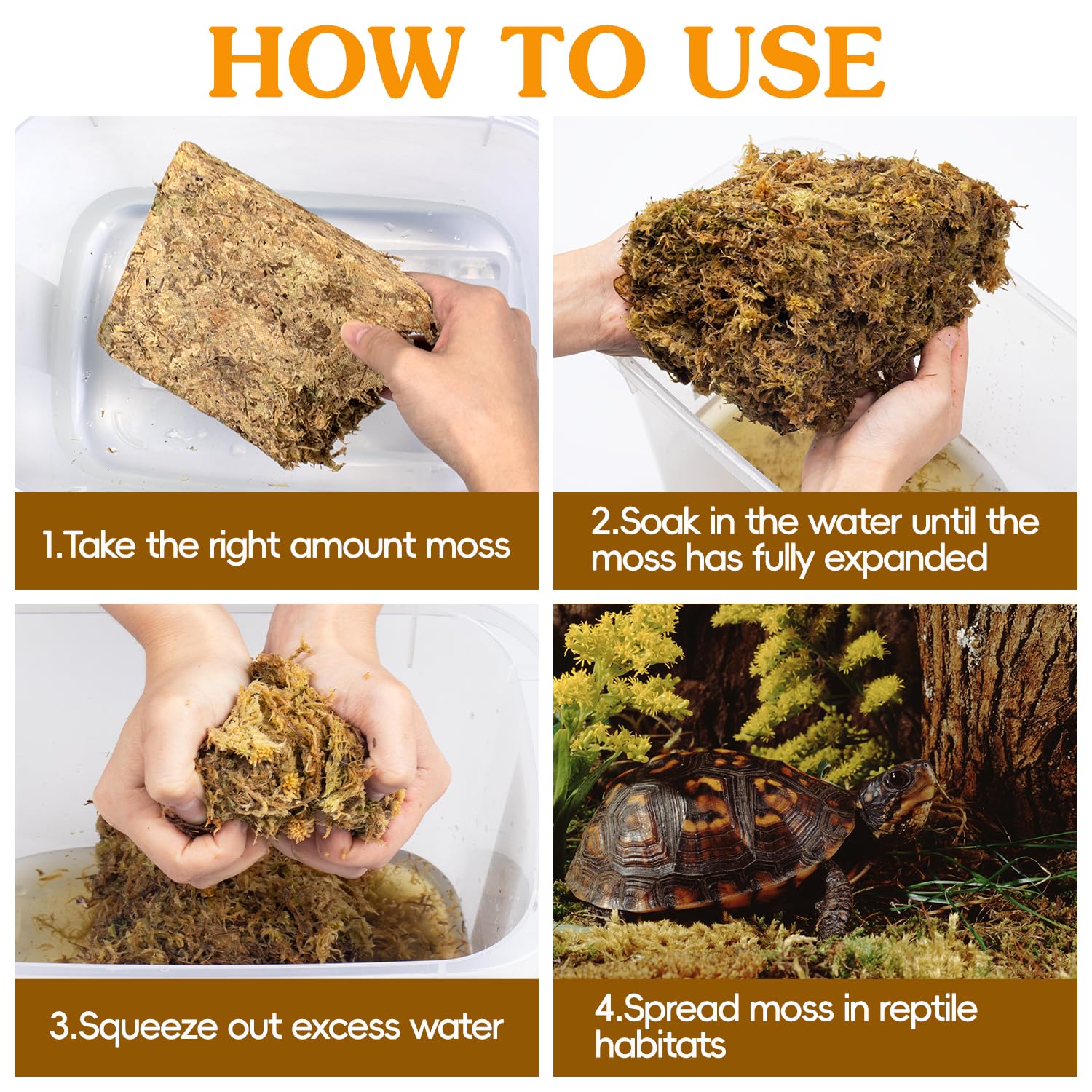 HOW TO USE

1.Take the right amount moss

2.Soak in the water until the moss has fully expanded

3.Squeeze out excess water

4.Spread moss in reptile habitats