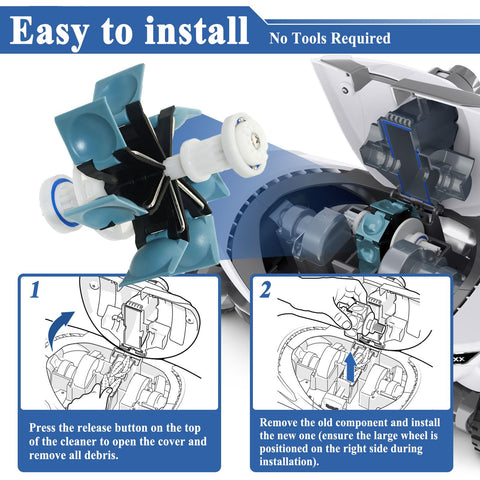 Easy to install No Tools Required

1

Press the release button on the top of the cleaner to open the cover and remove all debris.

2

Remove the old component and install the new one (ensure the large wheel is positioned on the right side during installation).