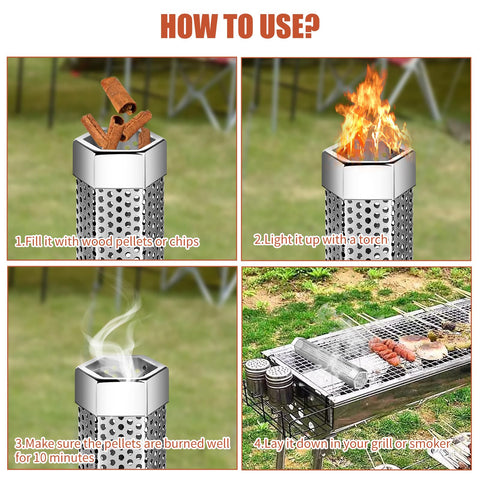 HOW TO USE?

1.Fill it with wood pellets or chips

2.Light it up with a torch

3.Make sure the pellets are burned well for 10 minutes

4.Lay it down in your grill or smoker