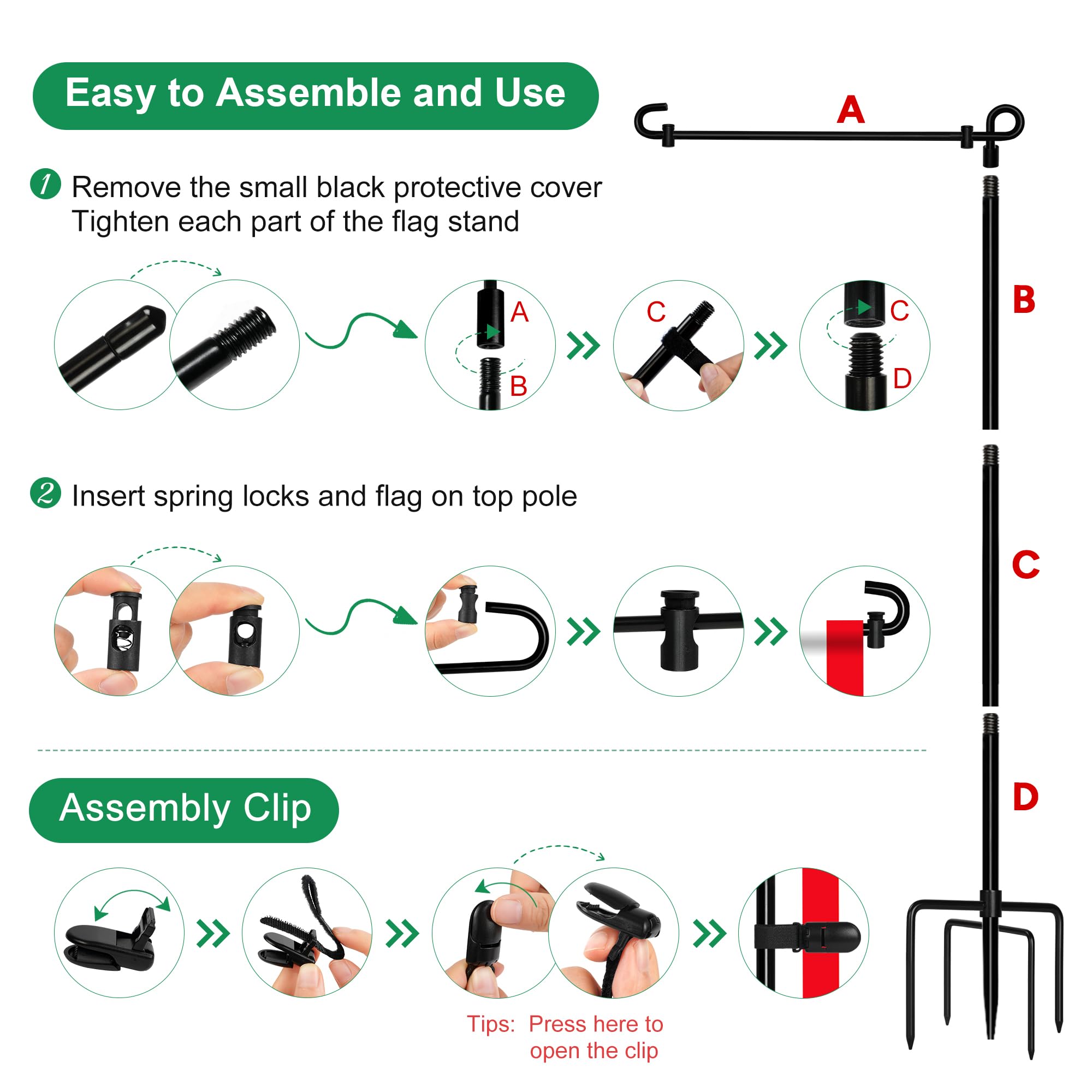 Easy to Assemble and Use

A

1 Remove the small black protective cover
Tighten each part of the flag stand

A

B

C

C

D

B

2 Insert spring locks and flag on top pole

C

Assembly Clip

D

Tips: Press here to open the clip