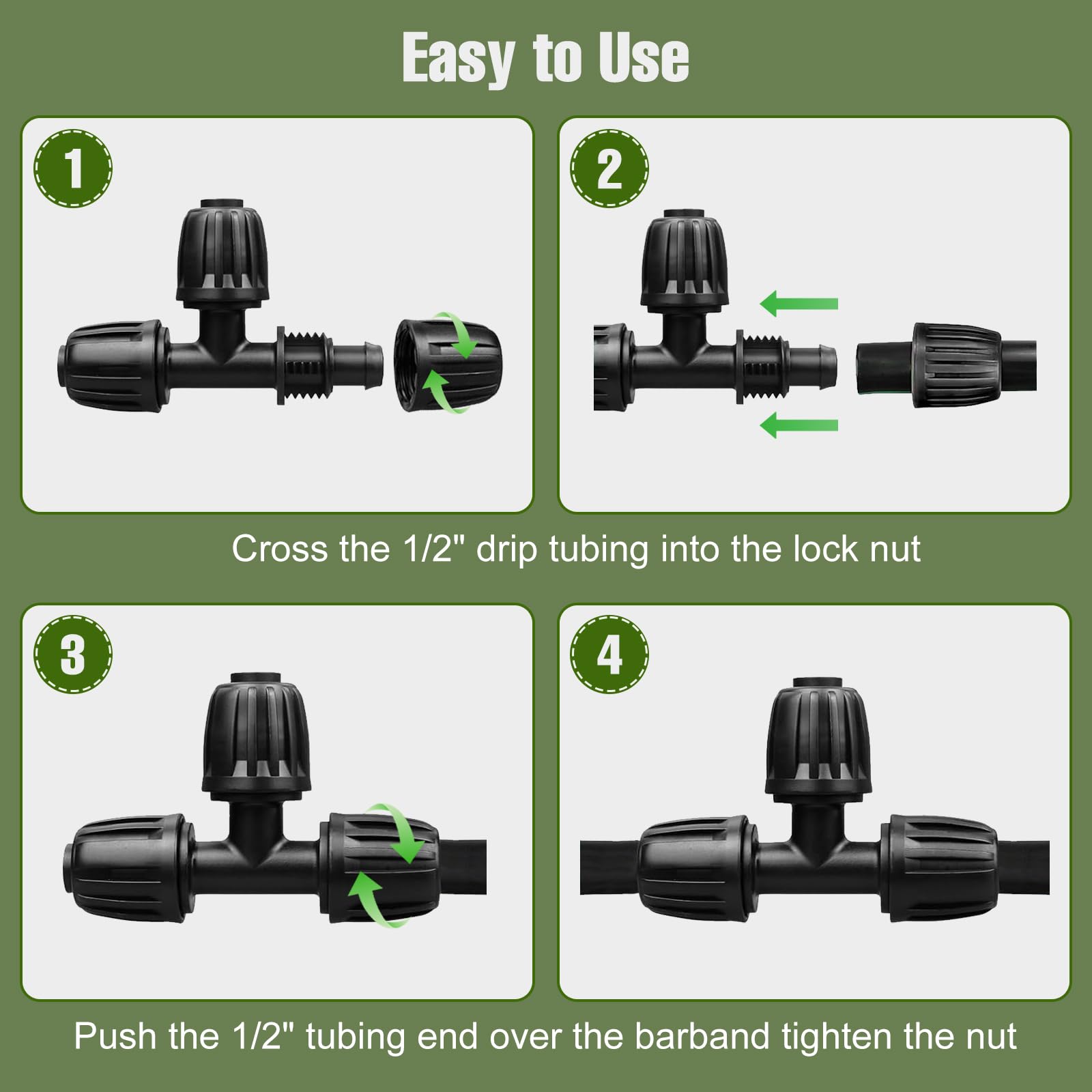 Easy to Use

1

2

Cross the 1/2" drip tubing into the lock nut

3

4

Push the 1/2" tubing end over the barband tighten the nut