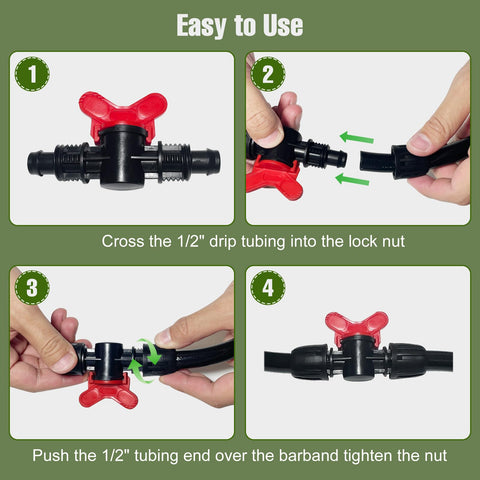 Easy to Use

1

2

Cross the 1/2" drip tubing into the lock nut

3

4

Push the 1/2" tubing end over the barband tighten the nut