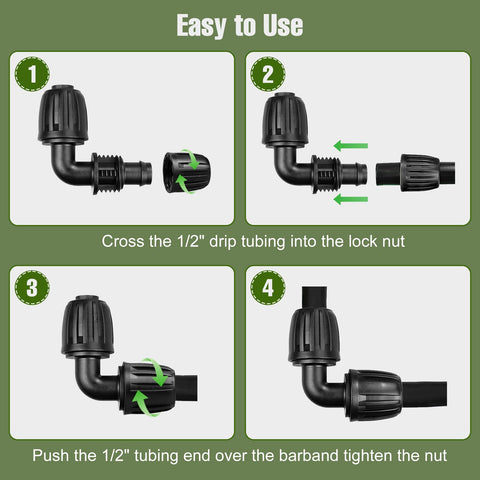 Easy to Use

1

2

Cross the 1/2" drip tubing into the lock nut

3

4

Push the 1/2" tubing end over the barband tighten the nut