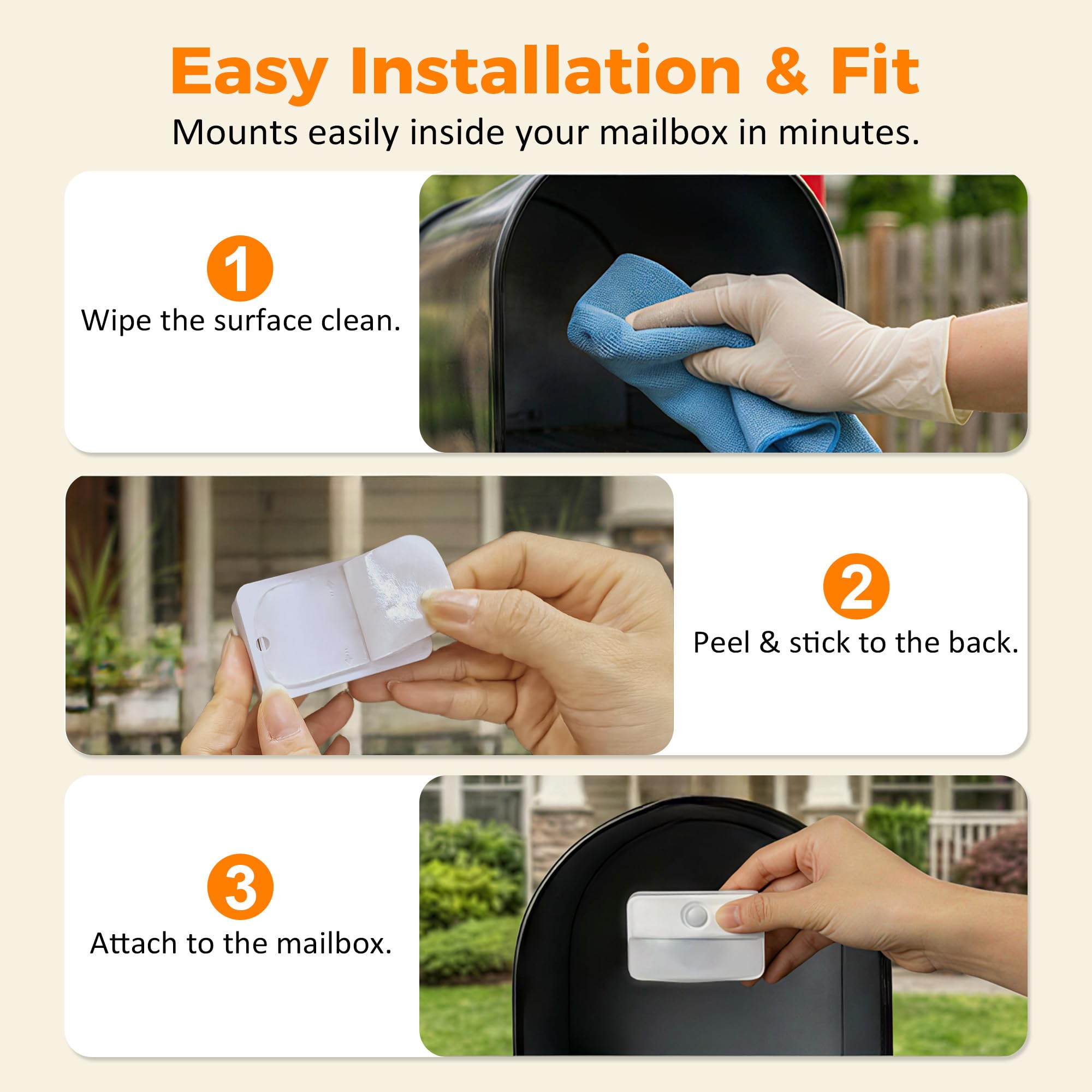 Easy Installation & Fit

Mounts easily inside your mailbox in minutes.

1
Wipe the surface clean.

2
Peel & stick to the back.

3
Attach to the mailbox.